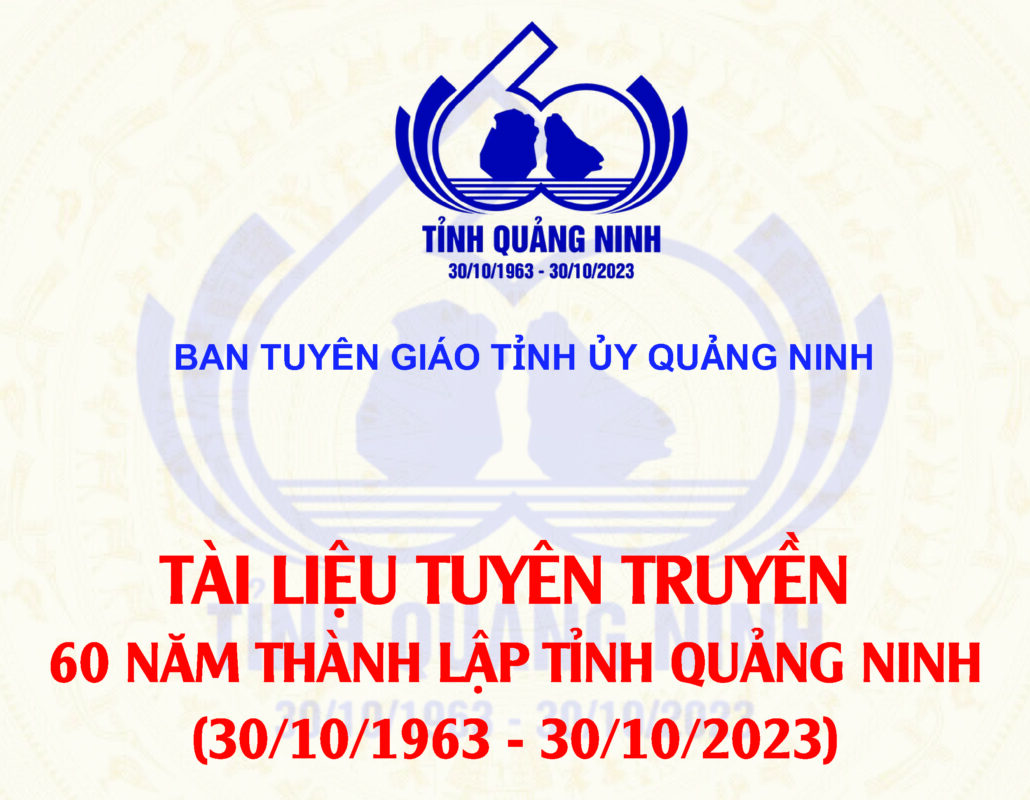 TỈNH QUẢNG NINH
30/10/1963 - 30/10/2023

BAN TUYÊN GIÁO TỈNH ỦY QUẢNG NINH

TÀI LIỆU TUYÊN TRUYỀN
60 NĂM THÀNH LẬP TỈNH QUẢNG NINH
(30/10/1963 - 30/10/2023)