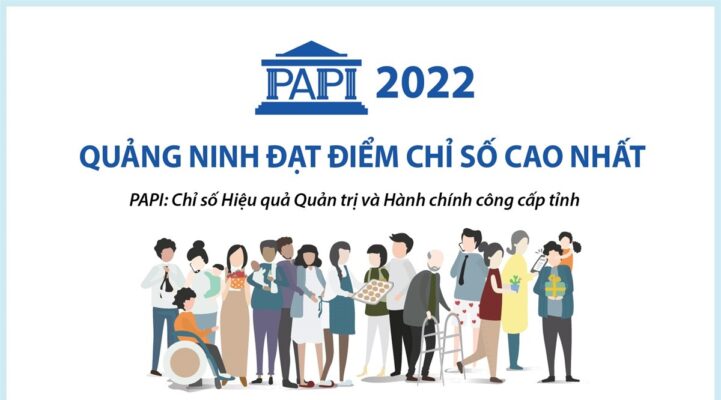 PAPI 2022

QUẢNG NINH ĐẠT ĐIỂM CHỈ SỐ CAO NHẤT

PAPI: Chỉ số Hiệu quả Quản trị và Hành chính công cấp tỉnh