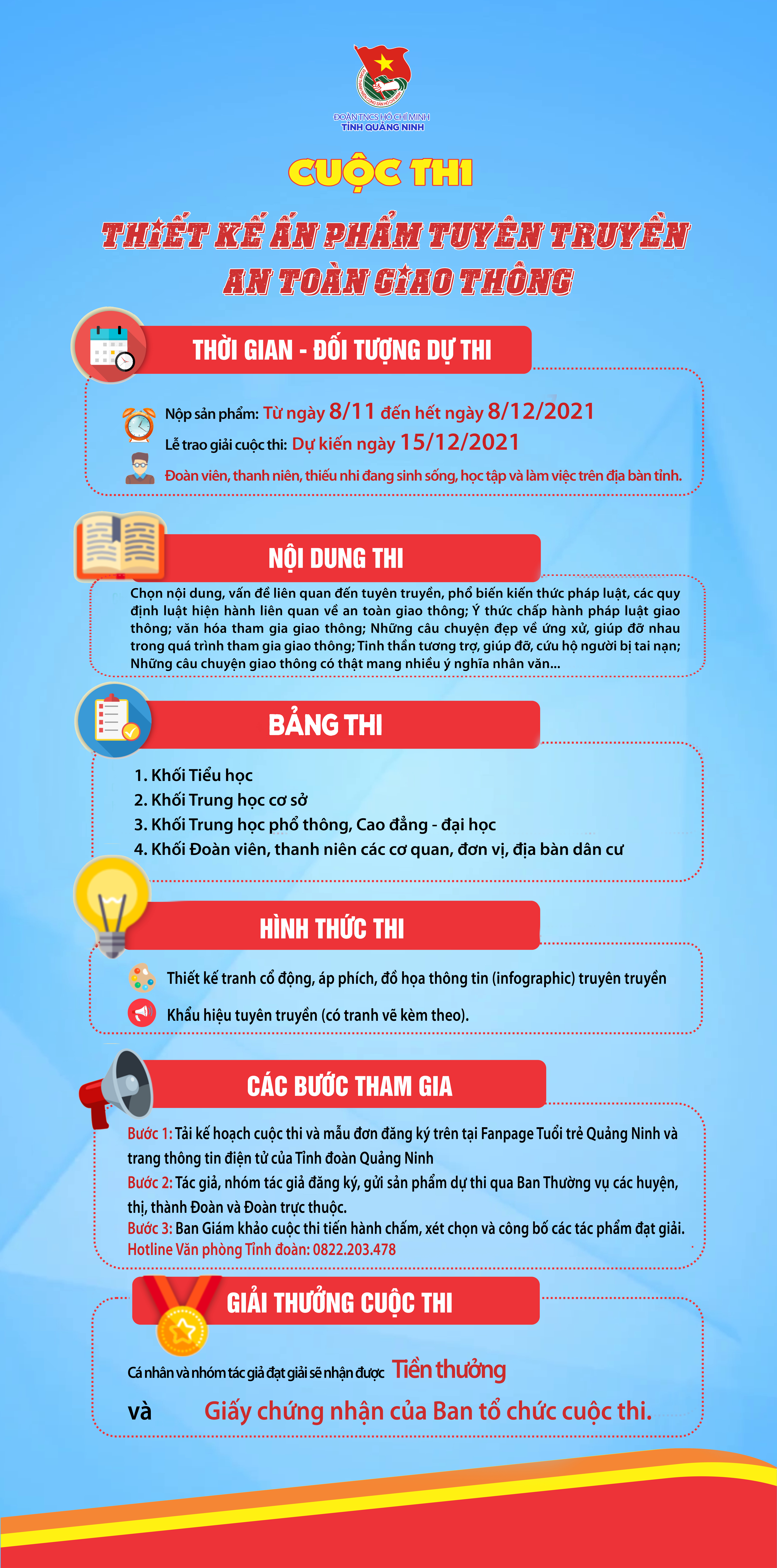 ĐOÀN TNCS HỒ CHÍ MINH
TỈNH QUẢNG NINH

CUỘC THI

THIẾT KẾ ẤN PHẨM TUYÊN TRUYỀN AN TOÀN GIAO THÔNG

THỜI GIAN - ĐỐI TƯỢNG DỰ THI

Nộp sản phẩm: Từ ngày 8/11 đến hết ngày 8/12/2021
Lễ trao giải cuộc thi: Dự kiến ngày 15/12/2021
Đoàn viên, thanh niên, thiếu nhi đang sinh sống, học tập và làm việc trên địa bàn tỉnh.

NỘI DUNG THI

Chọn nội dung, vấn đề liên quan đến tuyên truyền, phổ biến kiến thức pháp luật, các quy định luật hiện hành liên quan về an toàn giao thông; Ý thức chấp hành pháp luật giao thông; văn hóa tham gia giao thông; Những câu chuyện đẹp về ứng xử, giúp đỡ nhau trong quá trình tham gia giao thông; Tinh thần tương trợ, giúp đỡ, cứu hộ người bị tai nạn; Những câu chuyện giao thông có thật mang nhiều ý nghĩa nhân văn...

BẢNG THI

1. Khối Tiểu học
2. Khối Trung học cơ sở
3. Khối Trung học phổ thông, Cao đẳng - đại học
4. Khối Đoàn viên, thanh niên các cơ quan, đơn vị, địa bàn dân cư

HÌNH THỨC THI

Thiết kế tranh cổ động, áp phích, đồ họa thông tin (infographic) truyên truyền
Khẩu hiệu tuyên truyền (có tranh vẽ kèm theo).

CÁC BƯỚC THAM GIA

Bước 1: Tải kế hoạch cuộc thi và mẫu đơn đăng ký trên tại Fanpage Tuổi trẻ Quảng Ninh và trang thông tin điện tử của Tỉnh đoàn Quảng Ninh
Bước 2: Tác giả, nhóm tác giả đăng ký, gửi sản phẩm dự thi qua Ban Thường vụ các huyện, thị, thành Đoàn và Đoàn trực thuộc.
Bước 3: Ban Giám khảo cuộc thi tiến hành chấm, xét chọn và công bố các tác phẩm đạt giải.
Hotline Văn phòng Tỉnh đoàn: 0822.203.478

GIẢI THƯỞNG CUỘC THI

Cá nhân và nhóm tác giả đạt giải sẽ nhận được Tiền thưởng
và Giấy chứng nhận của Ban tổ chức cuộc thi.